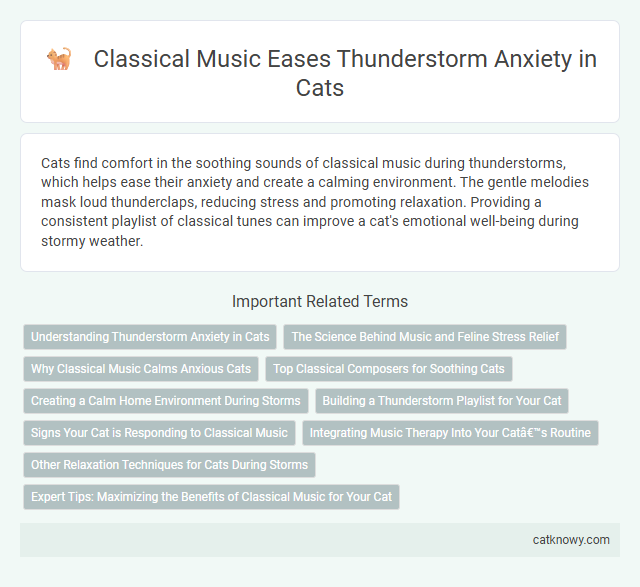 Classical Music Eases Thunderstorm Anxiety in Cats

Cats find comfort in the soothing sounds of classical music during thunderstorms, which helps ease their anxiety and create a calming environment. The gentle melodies mask loud thunderclaps, reducing stress and promoting relaxation. Providing a consistent playlist of classical tunes can improve a cat's emotional well-being during stormy weather.

Important Related Terms

Understanding Thunderstorm Anxiety in Cats

The Science Behind Music and Feline Stress Relief

Why Classical Music Calms Anxious Cats

Top Classical Composers for Soothing Cats

Creating a Calm Home Environment During Storms

Building a Thunderstorm Playlist for Your Cat

Signs Your Cat is Responding to Classical Music

Integrating Music Therapy Into Your Catâ€™s Routine

Other Relaxation Techniques for Cats During Storms

Expert Tips: Maximizing the Benefits of Classical Music for Your Cat

catknowy.com