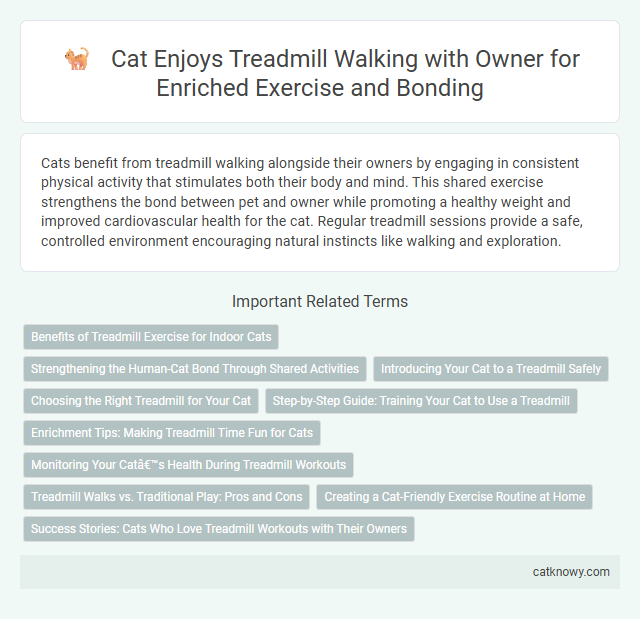 Cat Enjoys Treadmill Walking with Owner for Enriched Exercise and Bonding

Cats benefit from treadmill walking alongside their owners by engaging in consistent physical activity that stimulates both their body and mind. This shared exercise strengthens the bond between pet and owner while promoting a healthy weight and improved cardiovascular health for the cat. Regular treadmill sessions provide a safe, controlled environment encouraging natural instincts like walking and exploration.

Important Related Terms

Benefits of Treadmill Exercise for Indoor Cats

Strengthening the Human-Cat Bond Through Shared Activities

Introducing Your Cat to a Treadmill Safely

Choosing the Right Treadmill for Your Cat

Step-by-Step Guide: Training Your Cat to Use a Treadmill

Enrichment Tips: Making Treadmill Time Fun for Cats

Monitoring Your Catâ€™s Health During Treadmill Workouts

Treadmill Walks vs. Traditional Play: Pros and Cons

Creating a Cat-Friendly Exercise Routine at Home

Success Stories: Cats Who Love Treadmill Workouts with Their Owners

catknowy.com