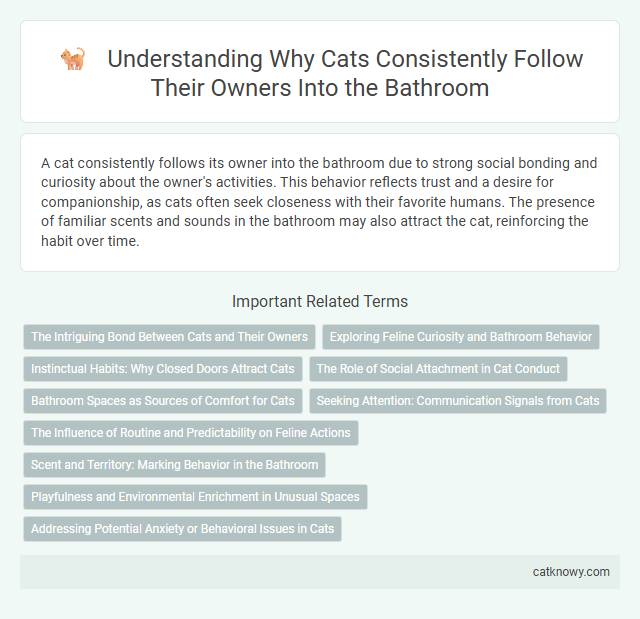 Understanding Why Cats Consistently Follow Their Owners Into the Bathroom

A cat consistently follows its owner into the bathroom due to strong social bonding and curiosity about the owner's activities. This behavior reflects trust and a desire for companionship, as cats often seek closeness with their favorite humans. The presence of familiar scents and sounds in the bathroom may also attract the cat, reinforcing the habit over time.

Important Related Terms

The Intriguing Bond Between Cats and Their Owners

Exploring Feline Curiosity and Bathroom Behavior

Instinctual Habits: Why Closed Doors Attract Cats

The Role of Social Attachment in Cat Conduct

Bathroom Spaces as Sources of Comfort for Cats

Seeking Attention: Communication Signals from Cats

The Influence of Routine and Predictability on Feline Actions

Scent and Territory: Marking Behavior in the Bathroom

Playfulness and Environmental Enrichment in Unusual Spaces

Addressing Potential Anxiety or Behavioral Issues in Cats

catknowy.com