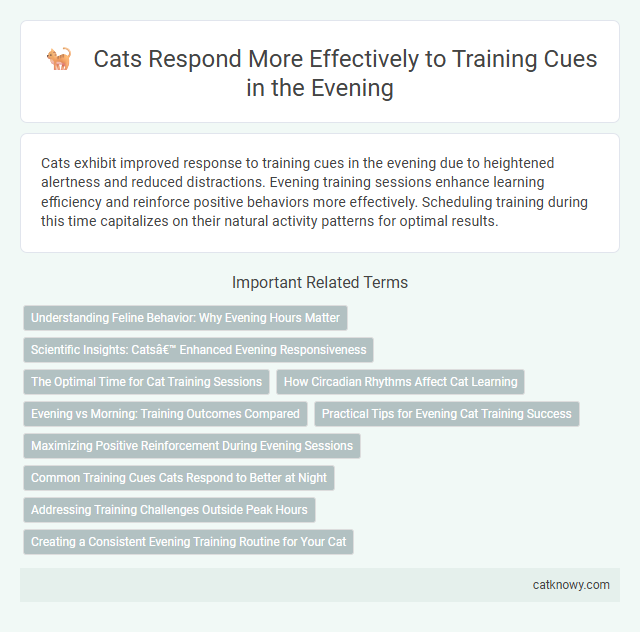 Cats Respond More Effectively to Training Cues in the Evening

Cats exhibit improved response to training cues in the evening due to heightened alertness and reduced distractions. Evening training sessions enhance learning efficiency and reinforce positive behaviors more effectively. Scheduling training during this time capitalizes on their natural activity patterns for optimal results.

Important Related Terms

Understanding Feline Behavior: Why Evening Hours Matter

Scientific Insights: Catsâ€™ Enhanced Evening Responsiveness

The Optimal Time for Cat Training Sessions

How Circadian Rhythms Affect Cat Learning

Evening vs Morning: Training Outcomes Compared

Practical Tips for Evening Cat Training Success

Maximizing Positive Reinforcement During Evening Sessions

Common Training Cues Cats Respond to Better at Night

Addressing Training Challenges Outside Peak Hours

Creating a Consistent Evening Training Routine for Your Cat

catknowy.com