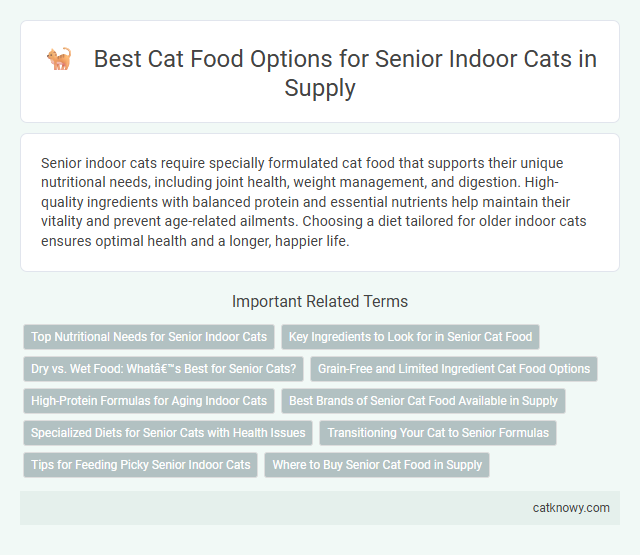 Best Cat Food Options for Senior Indoor Cats in Supply

Senior indoor cats require specially formulated cat food that supports their unique nutritional needs, including joint health, weight management, and digestion. High-quality ingredients with balanced protein and essential nutrients help maintain their vitality and prevent age-related ailments. Choosing a diet tailored for older indoor cats ensures optimal health and a longer, happier life.

Important Related Terms

Top Nutritional Needs for Senior Indoor Cats

Key Ingredients to Look for in Senior Cat Food

Dry vs. Wet Food: Whatâ€™s Best for Senior Cats?

Grain-Free and Limited Ingredient Cat Food Options

High-Protein Formulas for Aging Indoor Cats

Best Brands of Senior Cat Food Available in Supply

Specialized Diets for Senior Cats with Health Issues

Transitioning Your Cat to Senior Formulas

Tips for Feeding Picky Senior Indoor Cats

Where to Buy Senior Cat Food in Supply

catknowy.com