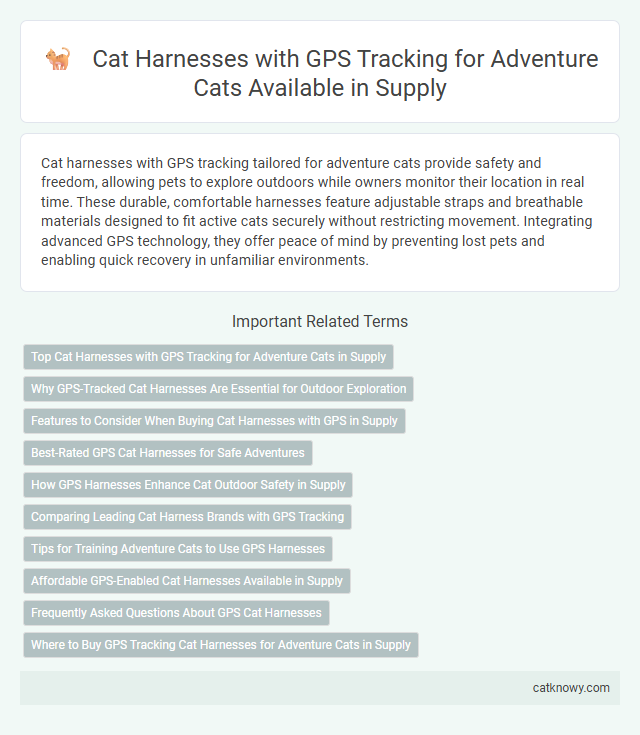 Cat Harnesses with GPS Tracking for Adventure Cats Available in Supply

Cat harnesses with GPS tracking tailored for adventure cats provide safety and freedom, allowing pets to explore outdoors while owners monitor their location in real time. These durable, comfortable harnesses feature adjustable straps and breathable materials designed to fit active cats securely without restricting movement. Integrating advanced GPS technology, they offer peace of mind by preventing lost pets and enabling quick recovery in unfamiliar environments.

Important Related Terms

Top Cat Harnesses with GPS Tracking for Adventure Cats in Supply

Why GPS-Tracked Cat Harnesses Are Essential for Outdoor Exploration

Features to Consider When Buying Cat Harnesses with GPS in Supply

Best-Rated GPS Cat Harnesses for Safe Adventures

How GPS Harnesses Enhance Cat Outdoor Safety in Supply

Comparing Leading Cat Harness Brands with GPS Tracking

Tips for Training Adventure Cats to Use GPS Harnesses

Affordable GPS-Enabled Cat Harnesses Available in Supply

Frequently Asked Questions About GPS Cat Harnesses

Where to Buy GPS Tracking Cat Harnesses for Adventure Cats in Supply

catknowy.com