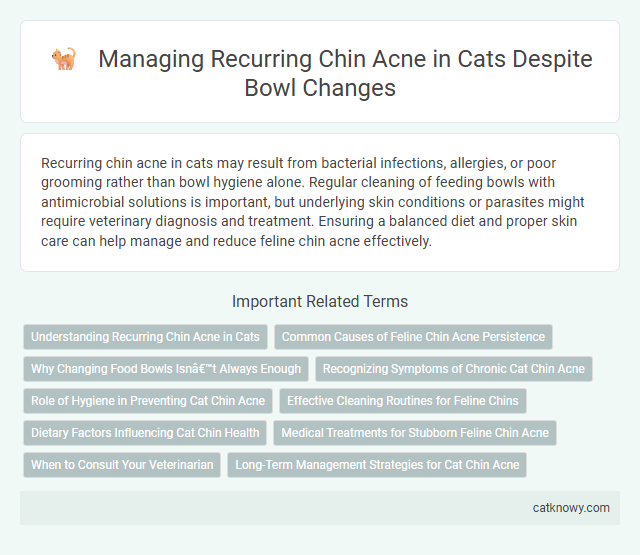 Managing Recurring Chin Acne in Cats Despite Bowl Changes

Recurring chin acne in cats may result from bacterial infections, allergies, or poor grooming rather than bowl hygiene alone. Regular cleaning of feeding bowls with antimicrobial solutions is important, but underlying skin conditions or parasites might require veterinary diagnosis and treatment. Ensuring a balanced diet and proper skin care can help manage and reduce feline chin acne effectively.

Important Related Terms

Understanding Recurring Chin Acne in Cats

Common Causes of Feline Chin Acne Persistence

Why Changing Food Bowls Isnâ€™t Always Enough

Recognizing Symptoms of Chronic Cat Chin Acne

Role of Hygiene in Preventing Cat Chin Acne

Effective Cleaning Routines for Feline Chins

Dietary Factors Influencing Cat Chin Health

Medical Treatments for Stubborn Feline Chin Acne

When to Consult Your Veterinarian

Long-Term Management Strategies for Cat Chin Acne

catknowy.com