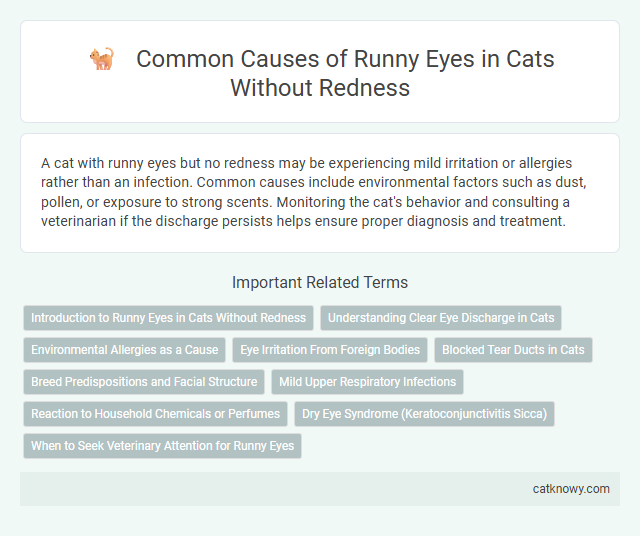 Common Causes of Runny Eyes in Cats Without Redness

A cat with runny eyes but no redness may be experiencing mild irritation or allergies rather than an infection. Common causes include environmental factors such as dust, pollen, or exposure to strong scents. Monitoring the cat's behavior and consulting a veterinarian if the discharge persists helps ensure proper diagnosis and treatment.

Important Related Terms

Introduction to Runny Eyes in Cats Without Redness

Understanding Clear Eye Discharge in Cats

Environmental Allergies as a Cause

Eye Irritation From Foreign Bodies

Blocked Tear Ducts in Cats

Breed Predispositions and Facial Structure

Mild Upper Respiratory Infections

Reaction to Household Chemicals or Perfumes

Dry Eye Syndrome (Keratoconjunctivitis Sicca)

When to Seek Veterinary Attention for Runny Eyes

catknowy.com