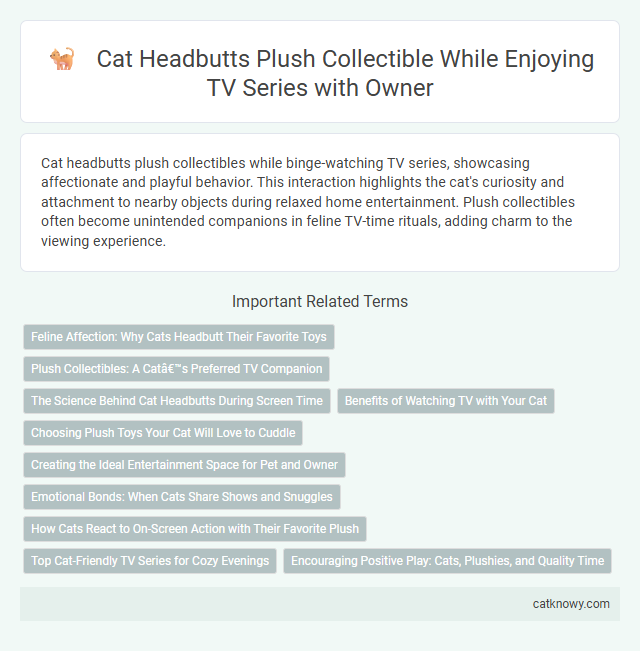 Cat Headbutts Plush Collectible While Enjoying TV Series with Owner

Cat headbutts plush collectibles while binge-watching TV series, showcasing affectionate and playful behavior. This interaction highlights the cat's curiosity and attachment to nearby objects during relaxed home entertainment. Plush collectibles often become unintended companions in feline TV-time rituals, adding charm to the viewing experience.

Important Related Terms

Feline Affection: Why Cats Headbutt Their Favorite Toys

Plush Collectibles: A Catâ€™s Preferred TV Companion

The Science Behind Cat Headbutts During Screen Time

Benefits of Watching TV with Your Cat

Choosing Plush Toys Your Cat Will Love to Cuddle

Creating the Ideal Entertainment Space for Pet and Owner

Emotional Bonds: When Cats Share Shows and Snuggles

How Cats React to On-Screen Action with Their Favorite Plush

Top Cat-Friendly TV Series for Cozy Evenings

Encouraging Positive Play: Cats, Plushies, and Quality Time

catknowy.com