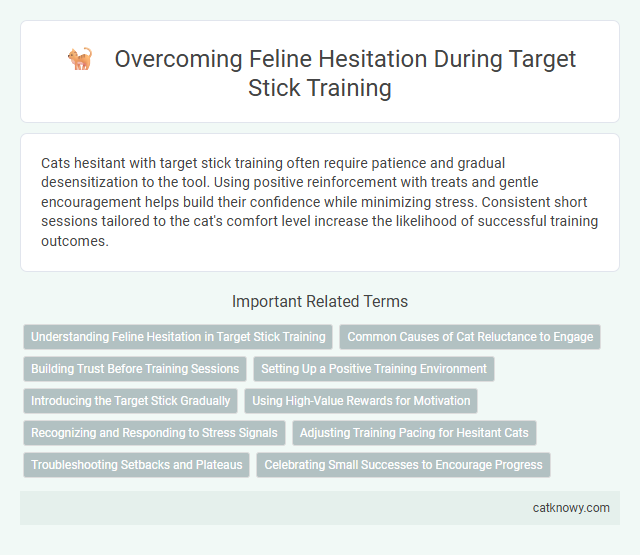 Overcoming Feline Hesitation During Target Stick Training

Cats hesitant with target stick training often require patience and gradual desensitization to the tool. Using positive reinforcement with treats and gentle encouragement helps build their confidence while minimizing stress. Consistent short sessions tailored to the cat's comfort level increase the likelihood of successful training outcomes.

Important Related Terms

Understanding Feline Hesitation in Target Stick Training

Common Causes of Cat Reluctance to Engage

Building Trust Before Training Sessions

Setting Up a Positive Training Environment

Introducing the Target Stick Gradually

Using High-Value Rewards for Motivation

Recognizing and Responding to Stress Signals

Adjusting Training Pacing for Hesitant Cats

Troubleshooting Setbacks and Plateaus

Celebrating Small Successes to Encourage Progress

catknowy.com