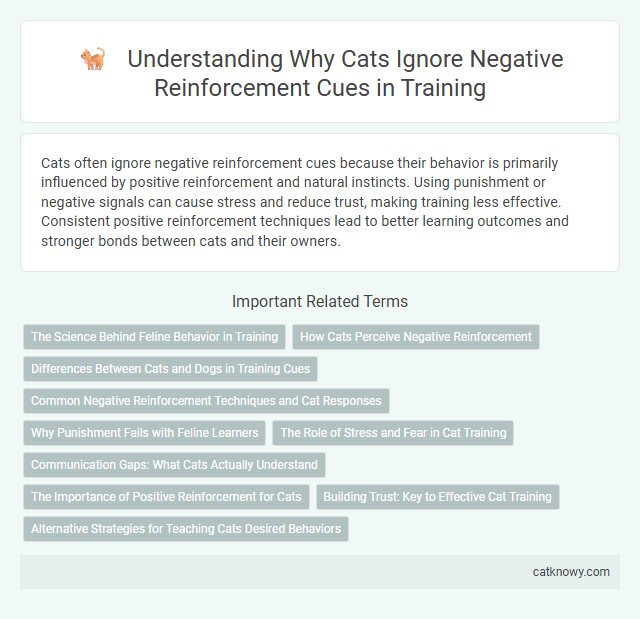 Understanding Why Cats Ignore Negative Reinforcement Cues in Training

Cats often ignore negative reinforcement cues because their behavior is primarily influenced by positive reinforcement and natural instincts. Using punishment or negative signals can cause stress and reduce trust, making training less effective. Consistent positive reinforcement techniques lead to better learning outcomes and stronger bonds between cats and their owners.

Important Related Terms

The Science Behind Feline Behavior in Training

How Cats Perceive Negative Reinforcement

Differences Between Cats and Dogs in Training Cues

Common Negative Reinforcement Techniques and Cat Responses

Why Punishment Fails with Feline Learners

The Role of Stress and Fear in Cat Training

Communication Gaps: What Cats Actually Understand

The Importance of Positive Reinforcement for Cats

Building Trust: Key to Effective Cat Training

Alternative Strategies for Teaching Cats Desired Behaviors

catknowy.com