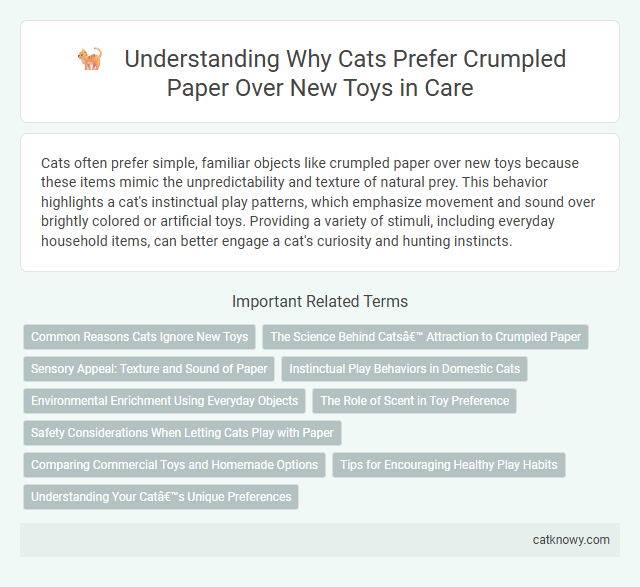 Understanding Why Cats Prefer Crumpled Paper Over New Toys in Care

Cats often prefer simple, familiar objects like crumpled paper over new toys because these items mimic the unpredictability and texture of natural prey. This behavior highlights a cat's instinctual play patterns, which emphasize movement and sound over brightly colored or artificial toys. Providing a variety of stimuli, including everyday household items, can better engage a cat's curiosity and hunting instincts.

Important Related Terms

Common Reasons Cats Ignore New Toys

The Science Behind Catsâ€™ Attraction to Crumpled Paper

Sensory Appeal: Texture and Sound of Paper

Instinctual Play Behaviors in Domestic Cats

Environmental Enrichment Using Everyday Objects

The Role of Scent in Toy Preference

Safety Considerations When Letting Cats Play with Paper

Comparing Commercial Toys and Homemade Options

Tips for Encouraging Healthy Play Habits

Understanding Your Catâ€™s Unique Preferences

catknowy.com