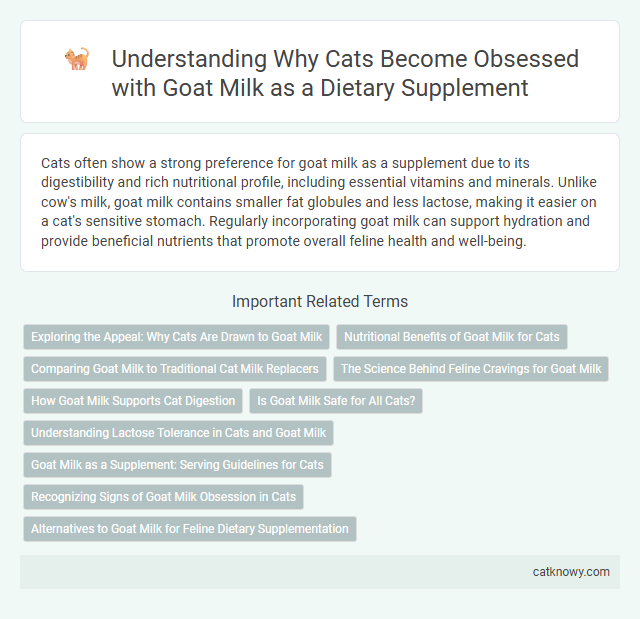 Understanding Why Cats Become Obsessed with Goat Milk as a Dietary Supplement

Cats often show a strong preference for goat milk as a supplement due to its digestibility and rich nutritional profile, including essential vitamins and minerals. Unlike cow's milk, goat milk contains smaller fat globules and less lactose, making it easier on a cat's sensitive stomach. Regularly incorporating goat milk can support hydration and provide beneficial nutrients that promote overall feline health and well-being.

Important Related Terms

Exploring the Appeal: Why Cats Are Drawn to Goat Milk

Nutritional Benefits of Goat Milk for Cats

Comparing Goat Milk to Traditional Cat Milk Replacers

The Science Behind Feline Cravings for Goat Milk

How Goat Milk Supports Cat Digestion

Is Goat Milk Safe for All Cats?

Understanding Lactose Tolerance in Cats and Goat Milk

Goat Milk as a Supplement: Serving Guidelines for Cats

Recognizing Signs of Goat Milk Obsession in Cats

Alternatives to Goat Milk for Feline Dietary Supplementation

catknowy.com