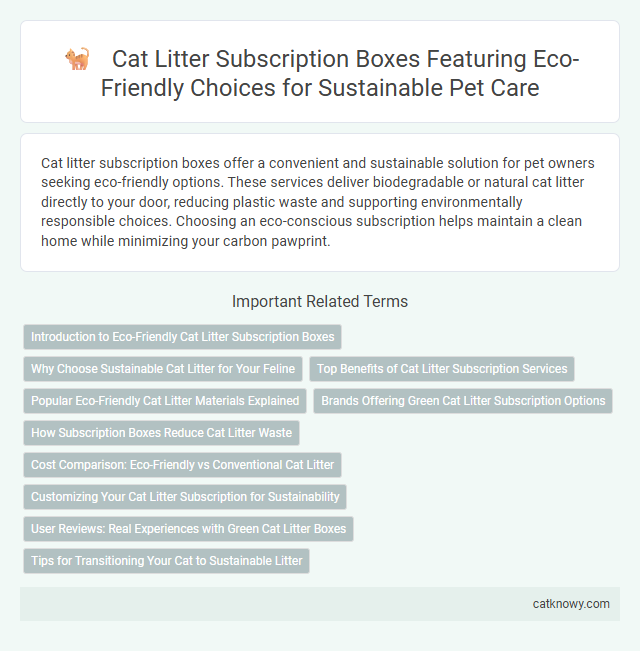 Cat Litter Subscription Boxes Featuring Eco-Friendly Choices for Sustainable Pet Care

Cat litter subscription boxes offer a convenient and sustainable solution for pet owners seeking eco-friendly options. These services deliver biodegradable or natural cat litter directly to your door, reducing plastic waste and supporting environmentally responsible choices. Choosing an eco-conscious subscription helps maintain a clean home while minimizing your carbon pawprint.

Important Related Terms

Introduction to Eco-Friendly Cat Litter Subscription Boxes

Why Choose Sustainable Cat Litter for Your Feline

Top Benefits of Cat Litter Subscription Services

Popular Eco-Friendly Cat Litter Materials Explained

Brands Offering Green Cat Litter Subscription Options

How Subscription Boxes Reduce Cat Litter Waste

Cost Comparison: Eco-Friendly vs Conventional Cat Litter

Customizing Your Cat Litter Subscription for Sustainability

User Reviews: Real Experiences with Green Cat Litter Boxes

Tips for Transitioning Your Cat to Sustainable Litter

catknowy.com