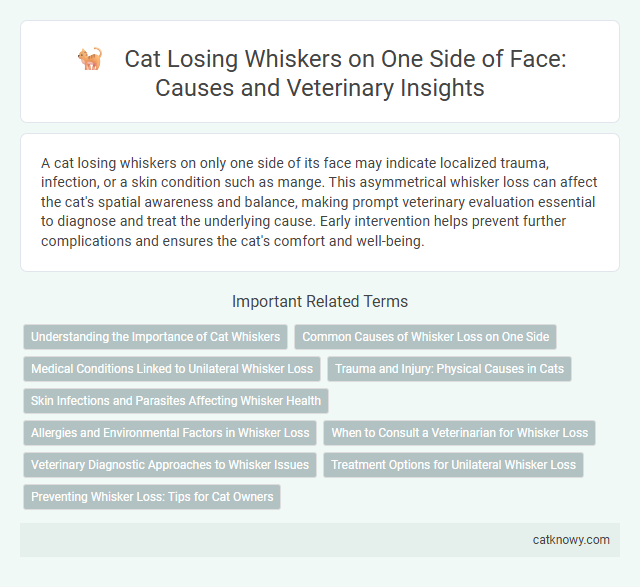 Cat Losing Whiskers on One Side of Face: Causes and Veterinary Insights

A cat losing whiskers on only one side of its face may indicate localized trauma, infection, or a skin condition such as mange. This asymmetrical whisker loss can affect the cat's spatial awareness and balance, making prompt veterinary evaluation essential to diagnose and treat the underlying cause. Early intervention helps prevent further complications and ensures the cat's comfort and well-being.

Important Related Terms

Understanding the Importance of Cat Whiskers

Common Causes of Whisker Loss on One Side

Medical Conditions Linked to Unilateral Whisker Loss

Trauma and Injury: Physical Causes in Cats

Skin Infections and Parasites Affecting Whisker Health

Allergies and Environmental Factors in Whisker Loss

When to Consult a Veterinarian for Whisker Loss

Veterinary Diagnostic Approaches to Whisker Issues

Treatment Options for Unilateral Whisker Loss

Preventing Whisker Loss: Tips for Cat Owners

catknowy.com