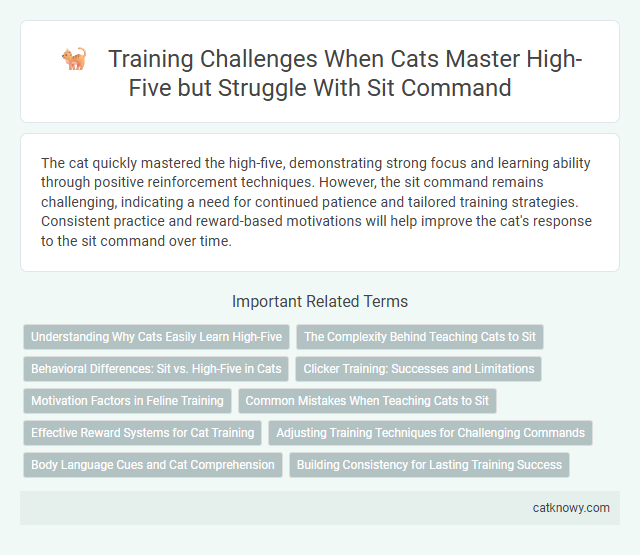 Training Challenges When Cats Master High-Five but Struggle With Sit Command

The cat quickly mastered the high-five, demonstrating strong focus and learning ability through positive reinforcement techniques. However, the sit command remains challenging, indicating a need for continued patience and tailored training strategies. Consistent practice and reward-based motivations will help improve the cat's response to the sit command over time.

Important Related Terms

Understanding Why Cats Easily Learn High-Five

The Complexity Behind Teaching Cats to Sit

Behavioral Differences: Sit vs. High-Five in Cats

Clicker Training: Successes and Limitations

Motivation Factors in Feline Training

Common Mistakes When Teaching Cats to Sit

Effective Reward Systems for Cat Training

Adjusting Training Techniques for Challenging Commands

Body Language Cues and Cat Comprehension

Building Consistency for Lasting Training Success

catknowy.com