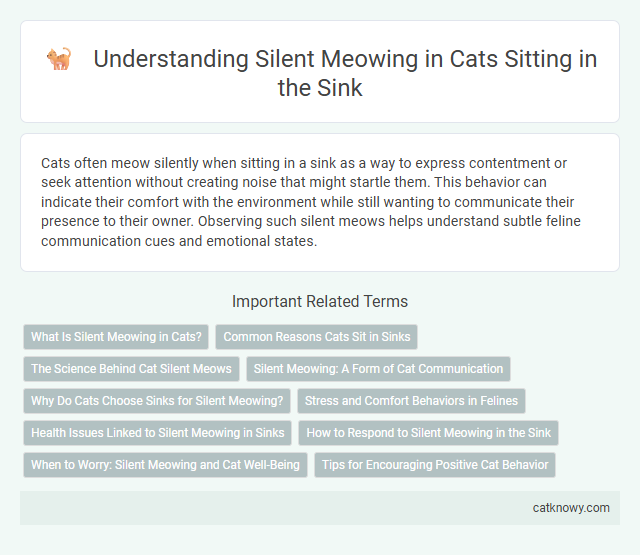 Understanding Silent Meowing in Cats Sitting in the Sink

Cats often meow silently when sitting in a sink as a way to express contentment or seek attention without creating noise that might startle them. This behavior can indicate their comfort with the environment while still wanting to communicate their presence to their owner. Observing such silent meows helps understand subtle feline communication cues and emotional states.

Important Related Terms

What Is Silent Meowing in Cats?

Common Reasons Cats Sit in Sinks

The Science Behind Cat Silent Meows

Silent Meowing: A Form of Cat Communication

Why Do Cats Choose Sinks for Silent Meowing?

Stress and Comfort Behaviors in Felines

Health Issues Linked to Silent Meowing in Sinks

How to Respond to Silent Meowing in the Sink

When to Worry: Silent Meowing and Cat Well-Being

Tips for Encouraging Positive Cat Behavior

catknowy.com