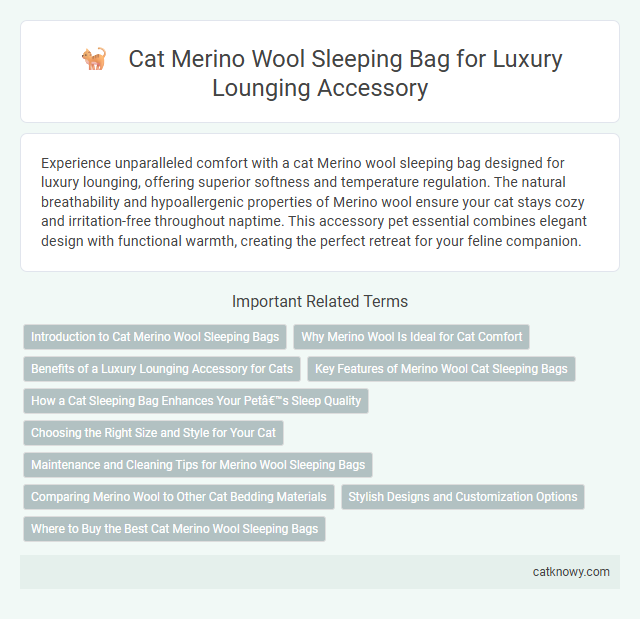 Cat Merino Wool Sleeping Bag for Luxury Lounging Accessory

Experience unparalleled comfort with a cat Merino wool sleeping bag designed for luxury lounging, offering superior softness and temperature regulation. The natural breathability and hypoallergenic properties of Merino wool ensure your cat stays cozy and irritation-free throughout naptime. This accessory pet essential combines elegant design with functional warmth, creating the perfect retreat for your feline companion.

Important Related Terms

Introduction to Cat Merino Wool Sleeping Bags

Why Merino Wool Is Ideal for Cat Comfort

Benefits of a Luxury Lounging Accessory for Cats

Key Features of Merino Wool Cat Sleeping Bags

How a Cat Sleeping Bag Enhances Your Petâ€™s Sleep Quality

Choosing the Right Size and Style for Your Cat

Maintenance and Cleaning Tips for Merino Wool Sleeping Bags

Comparing Merino Wool to Other Cat Bedding Materials

Stylish Designs and Customization Options

Where to Buy the Best Cat Merino Wool Sleeping Bags

catknowy.com