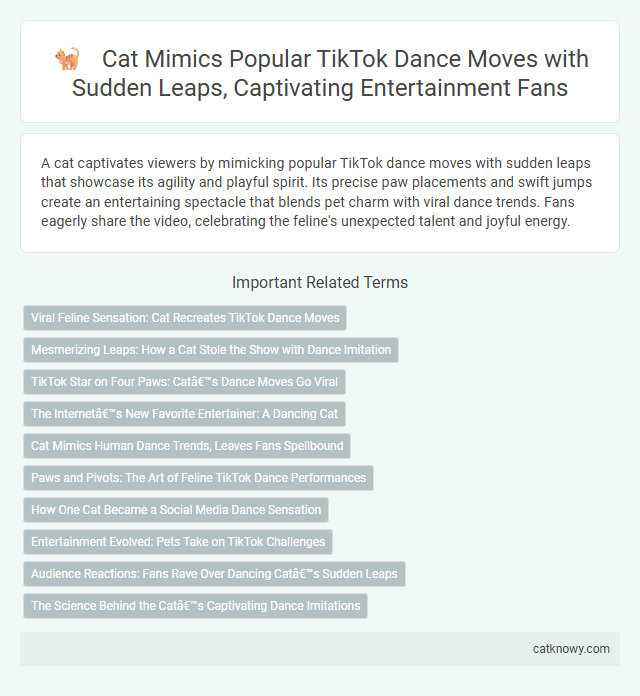 Cat Mimics Popular TikTok Dance Moves with Sudden Leaps, Captivating Entertainment Fans

A cat captivates viewers by mimicking popular TikTok dance moves with sudden leaps that showcase its agility and playful spirit. Its precise paw placements and swift jumps create an entertaining spectacle that blends pet charm with viral dance trends. Fans eagerly share the video, celebrating the feline's unexpected talent and joyful energy.

Important Related Terms

Viral Feline Sensation: Cat Recreates TikTok Dance Moves

Mesmerizing Leaps: How a Cat Stole the Show with Dance Imitation

TikTok Star on Four Paws: Catâ€™s Dance Moves Go Viral

The Internetâ€™s New Favorite Entertainer: A Dancing Cat

Cat Mimics Human Dance Trends, Leaves Fans Spellbound

Paws and Pivots: The Art of Feline TikTok Dance Performances

How One Cat Became a Social Media Dance Sensation

Entertainment Evolved: Pets Take on TikTok Challenges

Audience Reactions: Fans Rave Over Dancing Catâ€™s Sudden Leaps

The Science Behind the Catâ€™s Captivating Dance Imitations

catknowy.com