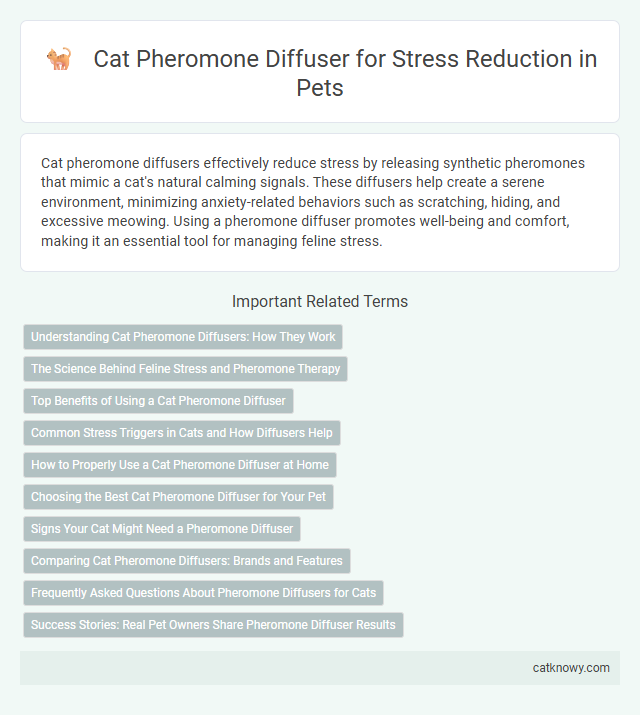 Cat Pheromone Diffuser for Stress Reduction in Pets

Cat pheromone diffusers effectively reduce stress by releasing synthetic pheromones that mimic a cat's natural calming signals. These diffusers help create a serene environment, minimizing anxiety-related behaviors such as scratching, hiding, and excessive meowing. Using a pheromone diffuser promotes well-being and comfort, making it an essential tool for managing feline stress.

Important Related Terms

Understanding Cat Pheromone Diffusers: How They Work

The Science Behind Feline Stress and Pheromone Therapy

Top Benefits of Using a Cat Pheromone Diffuser

Common Stress Triggers in Cats and How Diffusers Help

How to Properly Use a Cat Pheromone Diffuser at Home

Choosing the Best Cat Pheromone Diffuser for Your Pet

Signs Your Cat Might Need a Pheromone Diffuser

Comparing Cat Pheromone Diffusers: Brands and Features

Frequently Asked Questions About Pheromone Diffusers for Cats

Success Stories: Real Pet Owners Share Pheromone Diffuser Results

catknowy.com