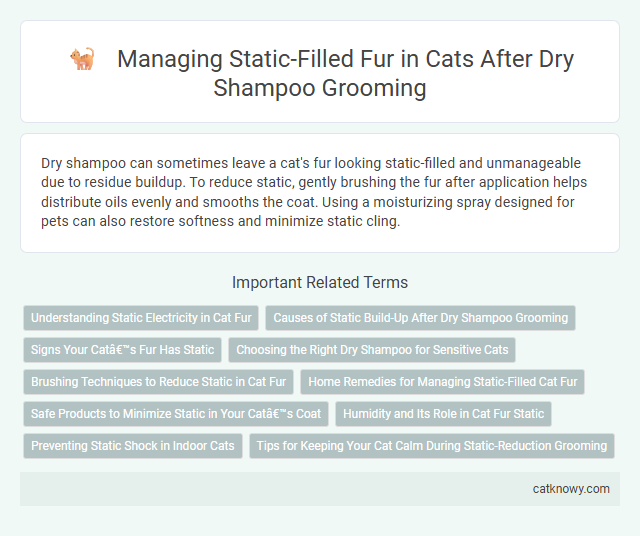 Managing Static-Filled Fur in Cats After Dry Shampoo Grooming

Dry shampoo can sometimes leave a cat's fur looking static-filled and unmanageable due to residue buildup. To reduce static, gently brushing the fur after application helps distribute oils evenly and smooths the coat. Using a moisturizing spray designed for pets can also restore softness and minimize static cling.

Important Related Terms

Understanding Static Electricity in Cat Fur

Causes of Static Build-Up After Dry Shampoo Grooming

Signs Your Catâ€™s Fur Has Static

Choosing the Right Dry Shampoo for Sensitive Cats

Brushing Techniques to Reduce Static in Cat Fur

Home Remedies for Managing Static-Filled Cat Fur

Safe Products to Minimize Static in Your Catâ€™s Coat

Humidity and Its Role in Cat Fur Static

Preventing Static Shock in Indoor Cats

Tips for Keeping Your Cat Calm During Static-Reduction Grooming

catknowy.com