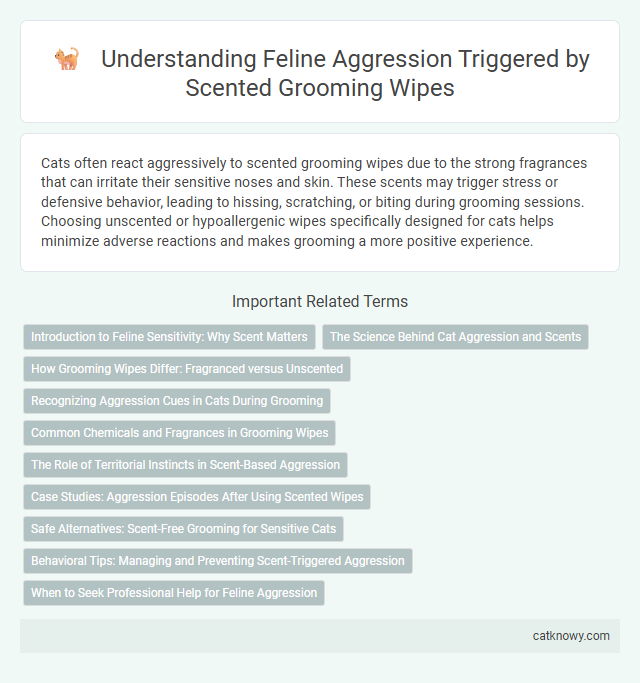 Understanding Feline Aggression Triggered by Scented Grooming Wipes

Cats often react aggressively to scented grooming wipes due to the strong fragrances that can irritate their sensitive noses and skin. These scents may trigger stress or defensive behavior, leading to hissing, scratching, or biting during grooming sessions. Choosing unscented or hypoallergenic wipes specifically designed for cats helps minimize adverse reactions and makes grooming a more positive experience.

Important Related Terms

Introduction to Feline Sensitivity: Why Scent Matters

The Science Behind Cat Aggression and Scents

How Grooming Wipes Differ: Fragranced versus Unscented

Recognizing Aggression Cues in Cats During Grooming

Common Chemicals and Fragrances in Grooming Wipes

The Role of Territorial Instincts in Scent-Based Aggression

Case Studies: Aggression Episodes After Using Scented Wipes

Safe Alternatives: Scent-Free Grooming for Sensitive Cats

Behavioral Tips: Managing and Preventing Scent-Triggered Aggression

When to Seek Professional Help for Feline Aggression

catknowy.com