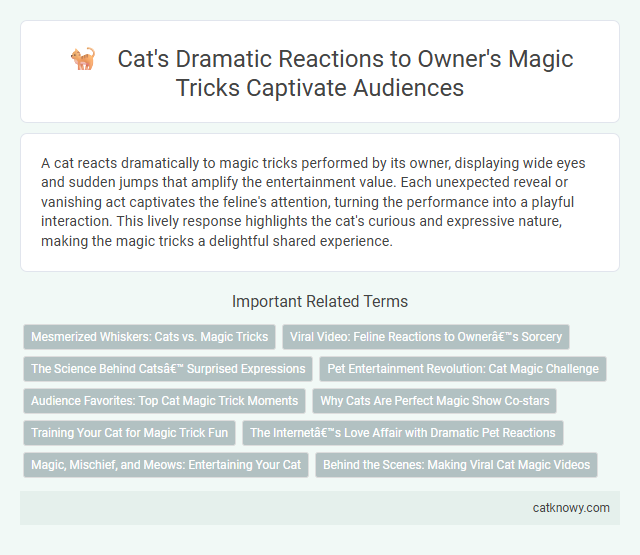 Cat's Dramatic Reactions to Owner's Magic Tricks Captivate Audiences

A cat reacts dramatically to magic tricks performed by its owner, displaying wide eyes and sudden jumps that amplify the entertainment value. Each unexpected reveal or vanishing act captivates the feline's attention, turning the performance into a playful interaction. This lively response highlights the cat's curious and expressive nature, making the magic tricks a delightful shared experience.

Important Related Terms

Mesmerized Whiskers: Cats vs. Magic Tricks

Viral Video: Feline Reactions to Ownerâ€™s Sorcery

The Science Behind Catsâ€™ Surprised Expressions

Pet Entertainment Revolution: Cat Magic Challenge

Audience Favorites: Top Cat Magic Trick Moments

Why Cats Are Perfect Magic Show Co-stars

Training Your Cat for Magic Trick Fun

The Internetâ€™s Love Affair with Dramatic Pet Reactions

Magic, Mischief, and Meows: Entertaining Your Cat

Behind the Scenes: Making Viral Cat Magic Videos

catknowy.com