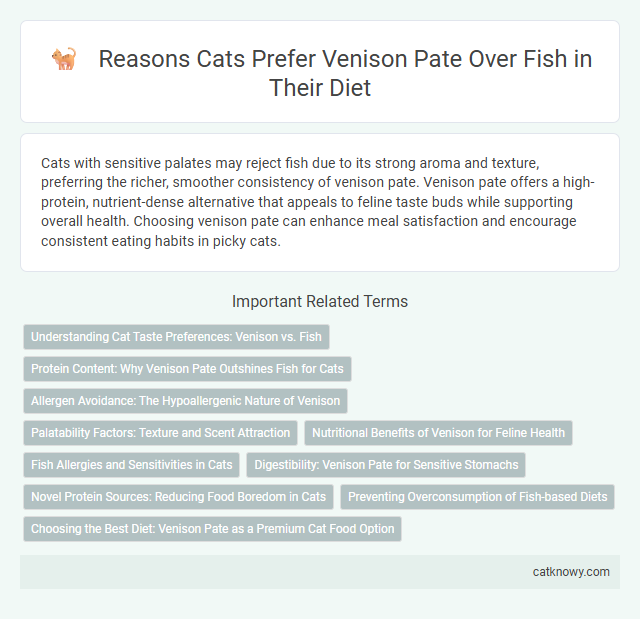 Reasons Cats Prefer Venison Pate Over Fish in Their Diet

Cats with sensitive palates may reject fish due to its strong aroma and texture, preferring the richer, smoother consistency of venison pate. Venison pate offers a high-protein, nutrient-dense alternative that appeals to feline taste buds while supporting overall health. Choosing venison pate can enhance meal satisfaction and encourage consistent eating habits in picky cats.

Important Related Terms

Understanding Cat Taste Preferences: Venison vs. Fish

Protein Content: Why Venison Pate Outshines Fish for Cats

Allergen Avoidance: The Hypoallergenic Nature of Venison

Palatability Factors: Texture and Scent Attraction

Nutritional Benefits of Venison for Feline Health

Fish Allergies and Sensitivities in Cats

Digestibility: Venison Pate for Sensitive Stomachs

Novel Protein Sources: Reducing Food Boredom in Cats

Preventing Overconsumption of Fish-based Diets

Choosing the Best Diet: Venison Pate as a Premium Cat Food Option

catknowy.com