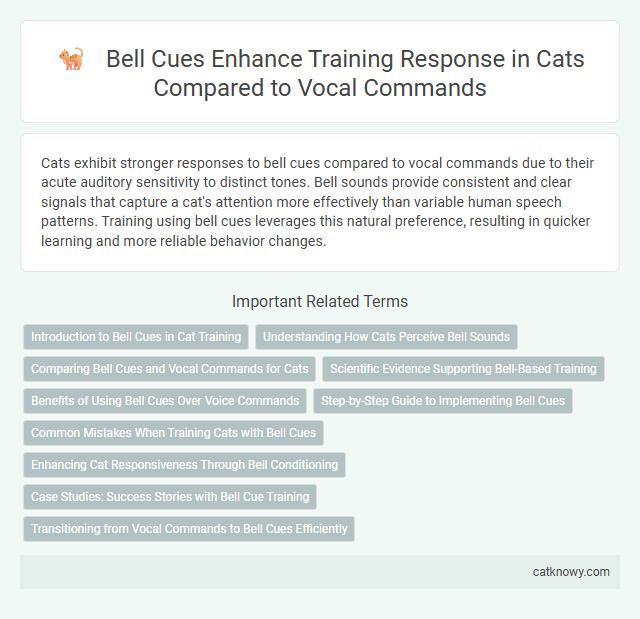 Bell Cues Enhance Training Response in Cats Compared to Vocal Commands

Cats exhibit stronger responses to bell cues compared to vocal commands due to their acute auditory sensitivity to distinct tones. Bell sounds provide consistent and clear signals that capture a cat's attention more effectively than variable human speech patterns. Training using bell cues leverages this natural preference, resulting in quicker learning and more reliable behavior changes.

Important Related Terms

Introduction to Bell Cues in Cat Training

Understanding How Cats Perceive Bell Sounds

Comparing Bell Cues and Vocal Commands for Cats

Scientific Evidence Supporting Bell-Based Training

Benefits of Using Bell Cues Over Voice Commands

Step-by-Step Guide to Implementing Bell Cues

Common Mistakes When Training Cats with Bell Cues

Enhancing Cat Responsiveness Through Bell Conditioning

Case Studies: Success Stories with Bell Cue Training

Transitioning from Vocal Commands to Bell Cues Efficiently

catknowy.com