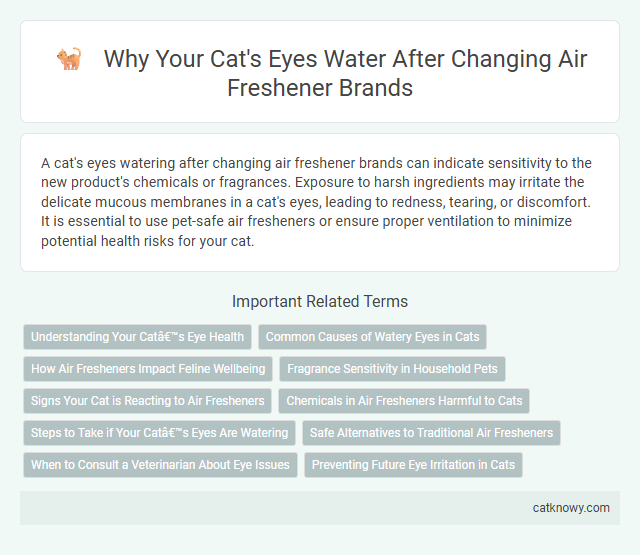 Why Your Cat's Eyes Water After Changing Air Freshener Brands

A cat's eyes watering after changing air freshener brands can indicate sensitivity to the new product's chemicals or fragrances. Exposure to harsh ingredients may irritate the delicate mucous membranes in a cat's eyes, leading to redness, tearing, or discomfort. It is essential to use pet-safe air fresheners or ensure proper ventilation to minimize potential health risks for your cat.

Important Related Terms

Understanding Your Catâ€™s Eye Health

Common Causes of Watery Eyes in Cats

How Air Fresheners Impact Feline Wellbeing

Fragrance Sensitivity in Household Pets

Signs Your Cat is Reacting to Air Fresheners

Chemicals in Air Fresheners Harmful to Cats

Steps to Take if Your Catâ€™s Eyes Are Watering

Safe Alternatives to Traditional Air Fresheners

When to Consult a Veterinarian About Eye Issues

Preventing Future Eye Irritation in Cats

catknowy.com