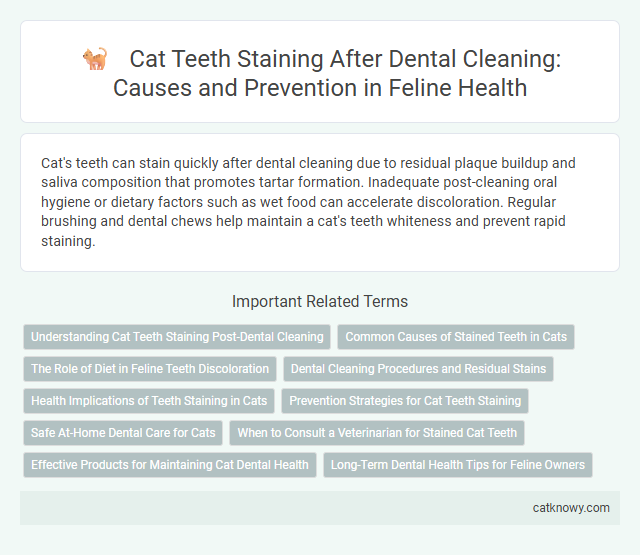 Cat Teeth Staining After Dental Cleaning: Causes and Prevention in Feline Health

Cat's teeth can stain quickly after dental cleaning due to residual plaque buildup and saliva composition that promotes tartar formation. Inadequate post-cleaning oral hygiene or dietary factors such as wet food can accelerate discoloration. Regular brushing and dental chews help maintain a cat's teeth whiteness and prevent rapid staining.

Important Related Terms

Understanding Cat Teeth Staining Post-Dental Cleaning

Common Causes of Stained Teeth in Cats

The Role of Diet in Feline Teeth Discoloration

Dental Cleaning Procedures and Residual Stains

Health Implications of Teeth Staining in Cats

Prevention Strategies for Cat Teeth Staining

Safe At-Home Dental Care for Cats

When to Consult a Veterinarian for Stained Cat Teeth

Effective Products for Maintaining Cat Dental Health

Long-Term Dental Health Tips for Feline Owners

catknowy.com