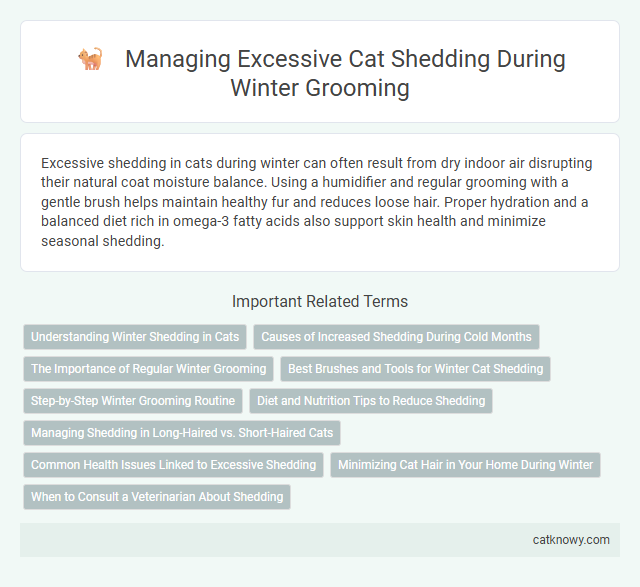 Managing Excessive Cat Shedding During Winter Grooming

Excessive shedding in cats during winter can often result from dry indoor air disrupting their natural coat moisture balance. Using a humidifier and regular grooming with a gentle brush helps maintain healthy fur and reduces loose hair. Proper hydration and a balanced diet rich in omega-3 fatty acids also support skin health and minimize seasonal shedding.

Important Related Terms

Understanding Winter Shedding in Cats

Causes of Increased Shedding During Cold Months

The Importance of Regular Winter Grooming

Best Brushes and Tools for Winter Cat Shedding

Step-by-Step Winter Grooming Routine

Diet and Nutrition Tips to Reduce Shedding

Managing Shedding in Long-Haired vs. Short-Haired Cats

Common Health Issues Linked to Excessive Shedding

Minimizing Cat Hair in Your Home During Winter

When to Consult a Veterinarian About Shedding

catknowy.com