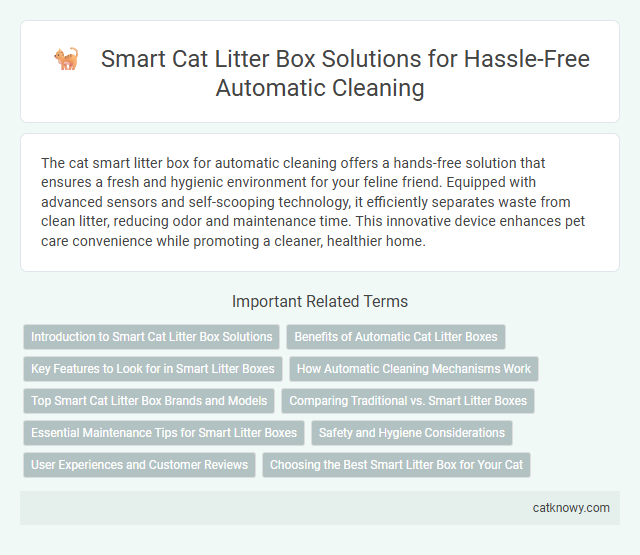 Smart Cat Litter Box Solutions for Hassle-Free Automatic Cleaning

The cat smart litter box for automatic cleaning offers a hands-free solution that ensures a fresh and hygienic environment for your feline friend. Equipped with advanced sensors and self-scooping technology, it efficiently separates waste from clean litter, reducing odor and maintenance time. This innovative device enhances pet care convenience while promoting a cleaner, healthier home.

Important Related Terms

Introduction to Smart Cat Litter Box Solutions

Benefits of Automatic Cat Litter Boxes

Key Features to Look for in Smart Litter Boxes

How Automatic Cleaning Mechanisms Work

Top Smart Cat Litter Box Brands and Models

Comparing Traditional vs. Smart Litter Boxes

Essential Maintenance Tips for Smart Litter Boxes

Safety and Hygiene Considerations

User Experiences and Customer Reviews

Choosing the Best Smart Litter Box for Your Cat

catknowy.com