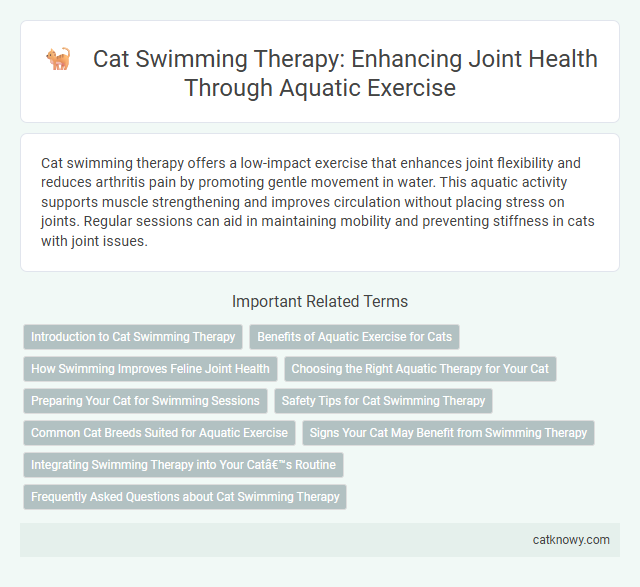 Cat Swimming Therapy: Enhancing Joint Health Through Aquatic Exercise

Cat swimming therapy offers a low-impact exercise that enhances joint flexibility and reduces arthritis pain by promoting gentle movement in water. This aquatic activity supports muscle strengthening and improves circulation without placing stress on joints. Regular sessions can aid in maintaining mobility and preventing stiffness in cats with joint issues.

Important Related Terms

Introduction to Cat Swimming Therapy

Benefits of Aquatic Exercise for Cats

How Swimming Improves Feline Joint Health

Choosing the Right Aquatic Therapy for Your Cat

Preparing Your Cat for Swimming Sessions

Safety Tips for Cat Swimming Therapy

Common Cat Breeds Suited for Aquatic Exercise

Signs Your Cat May Benefit from Swimming Therapy

Integrating Swimming Therapy into Your Catâ€™s Routine

Frequently Asked Questions about Cat Swimming Therapy

catknowy.com