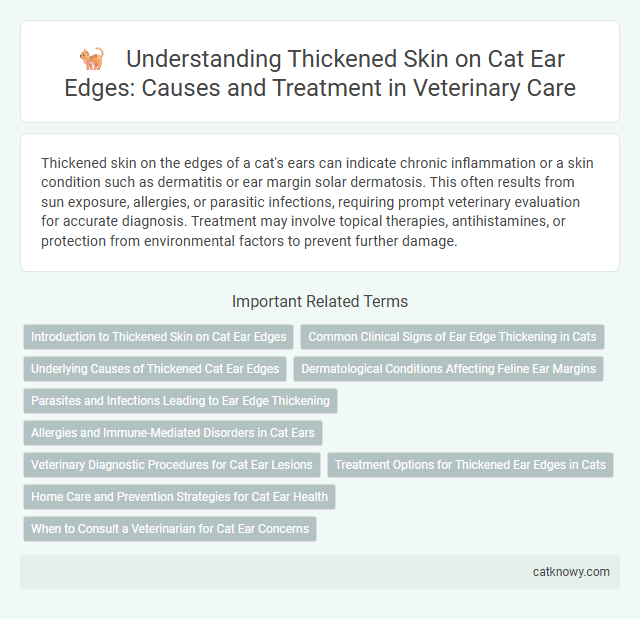 Understanding Thickened Skin on Cat Ear Edges: Causes and Treatment in Veterinary Care

Thickened skin on the edges of a cat's ears can indicate chronic inflammation or a skin condition such as dermatitis or ear margin solar dermatosis. This often results from sun exposure, allergies, or parasitic infections, requiring prompt veterinary evaluation for accurate diagnosis. Treatment may involve topical therapies, antihistamines, or protection from environmental factors to prevent further damage.

Important Related Terms

Introduction to Thickened Skin on Cat Ear Edges

Common Clinical Signs of Ear Edge Thickening in Cats

Underlying Causes of Thickened Cat Ear Edges

Dermatological Conditions Affecting Feline Ear Margins

Parasites and Infections Leading to Ear Edge Thickening

Allergies and Immune-Mediated Disorders in Cat Ears

Veterinary Diagnostic Procedures for Cat Ear Lesions

Treatment Options for Thickened Ear Edges in Cats

Home Care and Prevention Strategies for Cat Ear Health

When to Consult a Veterinarian for Cat Ear Concerns

catknowy.com