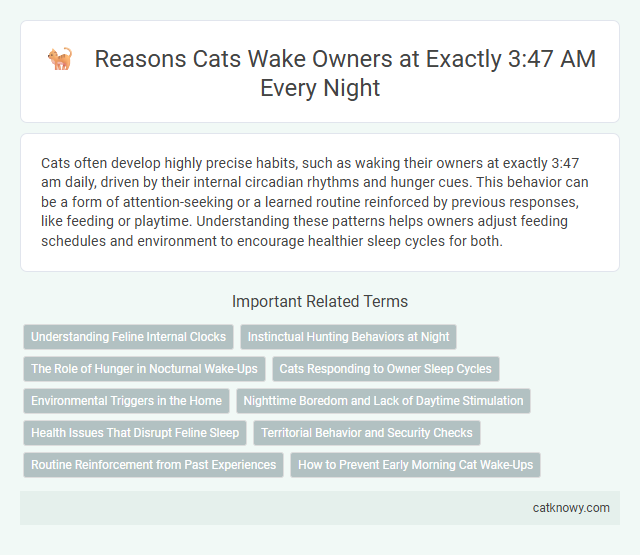 Reasons Cats Wake Owners at Exactly 3:47 AM Every Night

Cats often develop highly precise habits, such as waking their owners at exactly 3:47 am daily, driven by their internal circadian rhythms and hunger cues. This behavior can be a form of attention-seeking or a learned routine reinforced by previous responses, like feeding or playtime. Understanding these patterns helps owners adjust feeding schedules and environment to encourage healthier sleep cycles for both.

Important Related Terms

Understanding Feline Internal Clocks
Instinctual Hunting Behaviors at Night
The Role of Hunger in Nocturnal Wake-Ups
Cats Responding to Owner Sleep Cycles
Environmental Triggers in the Home
Nighttime Boredom and Lack of Daytime Stimulation
Health Issues That Disrupt Feline Sleep
Territorial Behavior and Security Checks
Routine Reinforcement from Past Experiences
How to Prevent Early Morning Cat Wake-Ups

catknowy.com