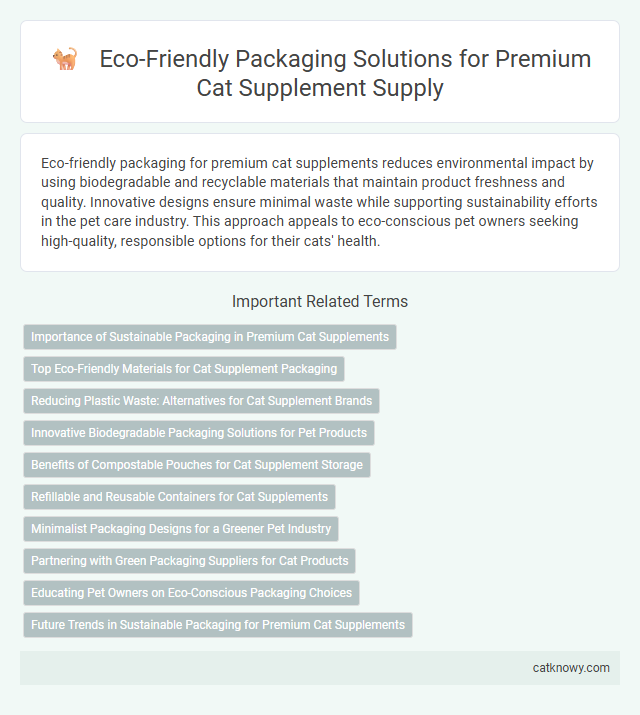 Eco-Friendly Packaging Solutions for Premium Cat Supplement Supply

Eco-friendly packaging for premium cat supplements reduces environmental impact by using biodegradable and recyclable materials that maintain product freshness and quality. Innovative designs ensure minimal waste while supporting sustainability efforts in the pet care industry. This approach appeals to eco-conscious pet owners seeking high-quality, responsible options for their cats' health.

Important Related Terms

Importance of Sustainable Packaging in Premium Cat Supplements

Top Eco-Friendly Materials for Cat Supplement Packaging

Reducing Plastic Waste: Alternatives for Cat Supplement Brands

Innovative Biodegradable Packaging Solutions for Pet Products

Benefits of Compostable Pouches for Cat Supplement Storage

Refillable and Reusable Containers for Cat Supplements

Minimalist Packaging Designs for a Greener Pet Industry

Partnering with Green Packaging Suppliers for Cat Products

Educating Pet Owners on Eco-Conscious Packaging Choices

Future Trends in Sustainable Packaging for Premium Cat Supplements

catknowy.com