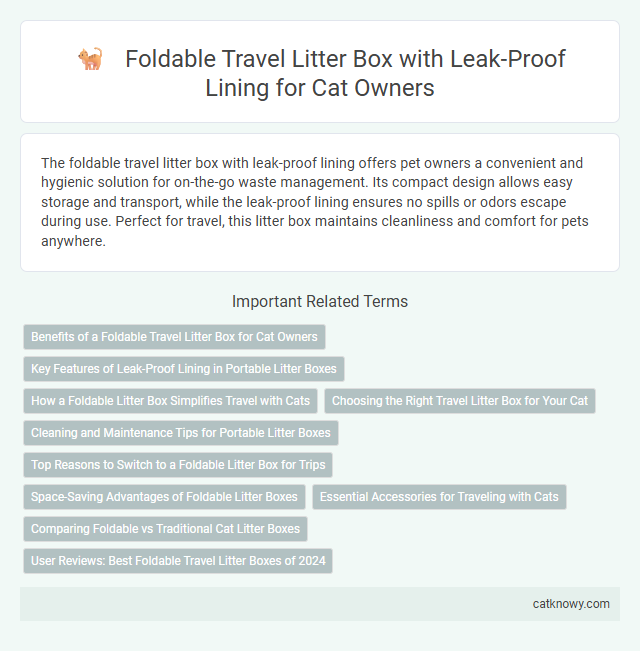 Foldable Travel Litter Box with Leak-Proof Lining for Cat Owners

The foldable travel litter box with leak-proof lining offers pet owners a convenient and hygienic solution for on-the-go waste management. Its compact design allows easy storage and transport, while the leak-proof lining ensures no spills or odors escape during use. Perfect for travel, this litter box maintains cleanliness and comfort for pets anywhere.

Important Related Terms

Benefits of a Foldable Travel Litter Box for Cat Owners

Key Features of Leak-Proof Lining in Portable Litter Boxes

How a Foldable Litter Box Simplifies Travel with Cats

Choosing the Right Travel Litter Box for Your Cat

Cleaning and Maintenance Tips for Portable Litter Boxes

Top Reasons to Switch to a Foldable Litter Box for Trips

Space-Saving Advantages of Foldable Litter Boxes

Essential Accessories for Traveling with Cats

Comparing Foldable vs Traditional Cat Litter Boxes

User Reviews: Best Foldable Travel Litter Boxes of 2024

catknowy.com