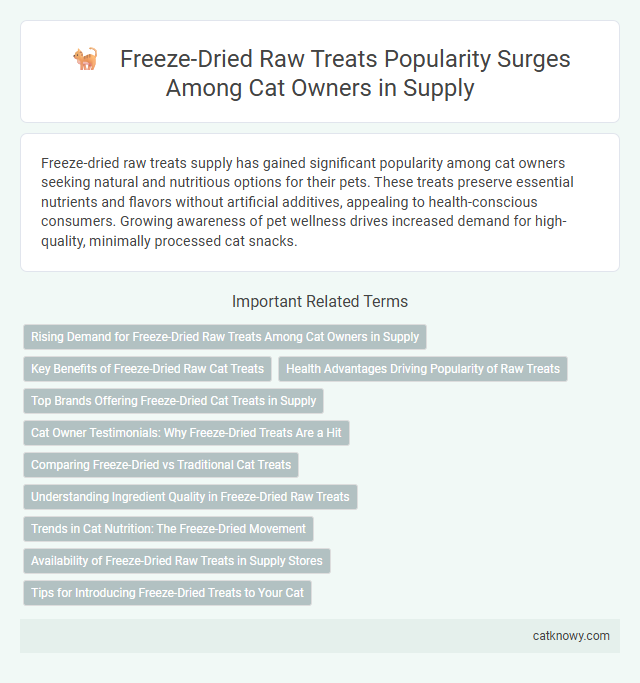 Freeze-Dried Raw Treats Popularity Surges Among Cat Owners in Supply

Freeze-dried raw treats supply has gained significant popularity among cat owners seeking natural and nutritious options for their pets. These treats preserve essential nutrients and flavors without artificial additives, appealing to health-conscious consumers. Growing awareness of pet wellness drives increased demand for high-quality, minimally processed cat snacks.

Important Related Terms

Rising Demand for Freeze-Dried Raw Treats Among Cat Owners in Supply

Key Benefits of Freeze-Dried Raw Cat Treats

Health Advantages Driving Popularity of Raw Treats

Top Brands Offering Freeze-Dried Cat Treats in Supply

Cat Owner Testimonials: Why Freeze-Dried Treats Are a Hit

Comparing Freeze-Dried vs Traditional Cat Treats

Understanding Ingredient Quality in Freeze-Dried Raw Treats

Trends in Cat Nutrition: The Freeze-Dried Movement

Availability of Freeze-Dried Raw Treats in Supply Stores

Tips for Introducing Freeze-Dried Treats to Your Cat

catknowy.com