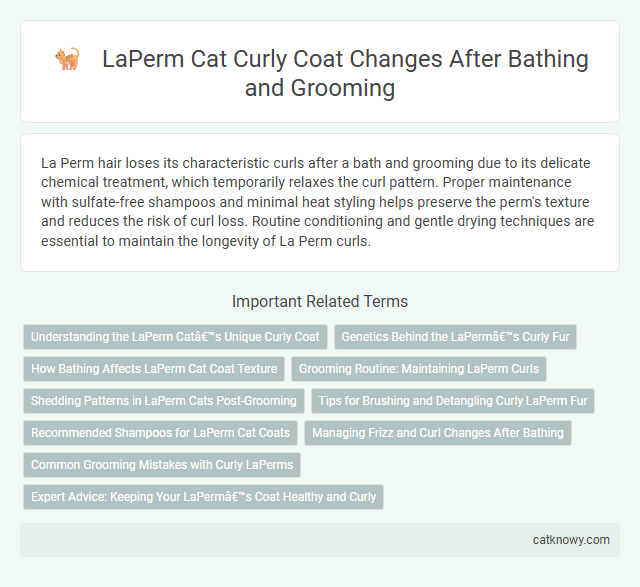 LaPerm Cat Curly Coat Changes After Bathing and Grooming

La Perm hair loses its characteristic curls after a bath and grooming due to its delicate chemical treatment, which temporarily relaxes the curl pattern. Proper maintenance with sulfate-free shampoos and minimal heat styling helps preserve the perm's texture and reduces the risk of curl loss. Routine conditioning and gentle drying techniques are essential to maintain the longevity of La Perm curls.

Important Related Terms

Understanding the LaPerm Catâ€™s Unique Curly Coat

Genetics Behind the LaPermâ€™s Curly Fur

How Bathing Affects LaPerm Cat Coat Texture

Grooming Routine: Maintaining LaPerm Curls

Shedding Patterns in LaPerm Cats Post-Grooming

Tips for Brushing and Detangling Curly LaPerm Fur

Recommended Shampoos for LaPerm Cat Coats

Managing Frizz and Curl Changes After Bathing

Common Grooming Mistakes with Curly LaPerms

Expert Advice: Keeping Your LaPermâ€™s Coat Healthy and Curly

catknowy.com