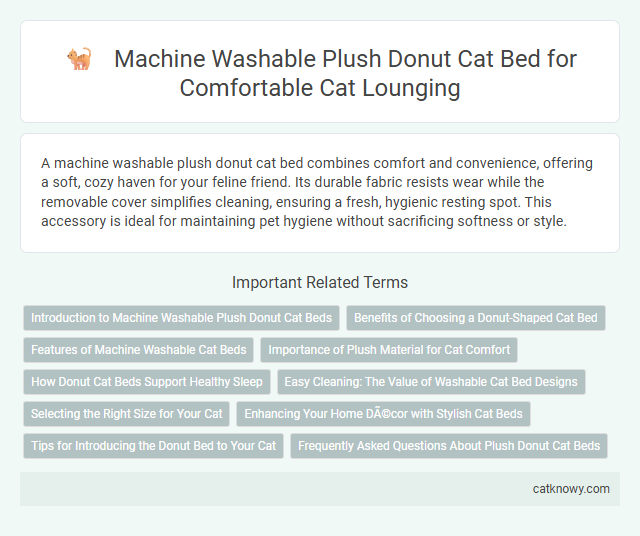 Machine Washable Plush Donut Cat Bed for Comfortable Cat Lounging

A machine washable plush donut cat bed combines comfort and convenience, offering a soft, cozy haven for your feline friend. Its durable fabric resists wear while the removable cover simplifies cleaning, ensuring a fresh, hygienic resting spot. This accessory is ideal for maintaining pet hygiene without sacrificing softness or style.

Important Related Terms

Introduction to Machine Washable Plush Donut Cat Beds

Benefits of Choosing a Donut-Shaped Cat Bed

Features of Machine Washable Cat Beds

Importance of Plush Material for Cat Comfort

How Donut Cat Beds Support Healthy Sleep

Easy Cleaning: The Value of Washable Cat Bed Designs

Selecting the Right Size for Your Cat

Enhancing Your Home DÃ©cor with Stylish Cat Beds

Tips for Introducing the Donut Bed to Your Cat

Frequently Asked Questions About Plush Donut Cat Beds

catknowy.com