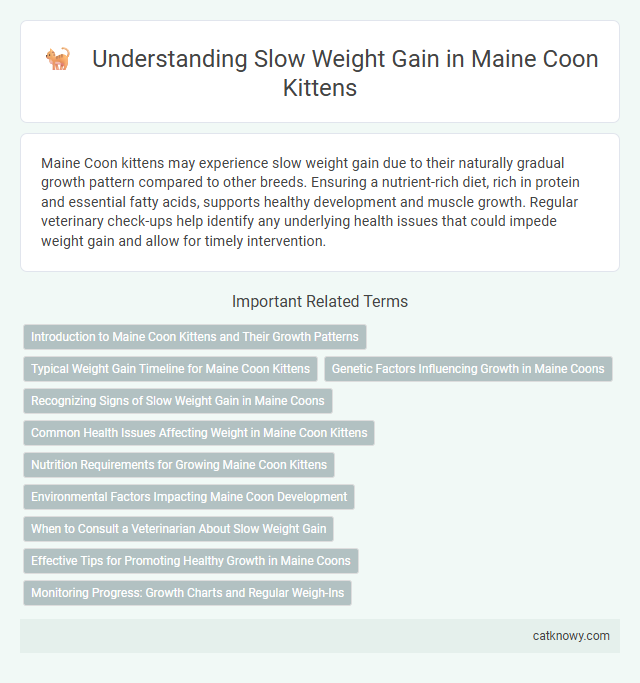 Understanding Slow Weight Gain in Maine Coon Kittens

Maine Coon kittens may experience slow weight gain due to their naturally gradual growth pattern compared to other breeds. Ensuring a nutrient-rich diet, rich in protein and essential fatty acids, supports healthy development and muscle growth. Regular veterinary check-ups help identify any underlying health issues that could impede weight gain and allow for timely intervention.

Important Related Terms

Introduction to Maine Coon Kittens and Their Growth Patterns

Typical Weight Gain Timeline for Maine Coon Kittens

Genetic Factors Influencing Growth in Maine Coons

Recognizing Signs of Slow Weight Gain in Maine Coons

Common Health Issues Affecting Weight in Maine Coon Kittens

Nutrition Requirements for Growing Maine Coon Kittens

Environmental Factors Impacting Maine Coon Development

When to Consult a Veterinarian About Slow Weight Gain

Effective Tips for Promoting Healthy Growth in Maine Coons

Monitoring Progress: Growth Charts and Regular Weigh-Ins

catknowy.com