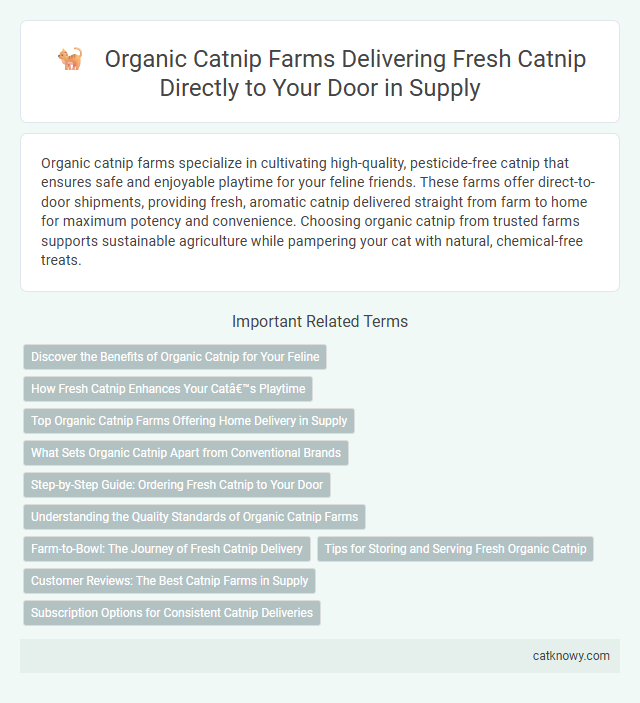 Organic Catnip Farms Delivering Fresh Catnip Directly to Your Door in Supply

Organic catnip farms specialize in cultivating high-quality, pesticide-free catnip that ensures safe and enjoyable playtime for your feline friends. These farms offer direct-to-door shipments, providing fresh, aromatic catnip delivered straight from farm to home for maximum potency and convenience. Choosing organic catnip from trusted farms supports sustainable agriculture while pampering your cat with natural, chemical-free treats.

Important Related Terms

Discover the Benefits of Organic Catnip for Your Feline

How Fresh Catnip Enhances Your Catâ€™s Playtime

Top Organic Catnip Farms Offering Home Delivery in Supply

What Sets Organic Catnip Apart from Conventional Brands

Step-by-Step Guide: Ordering Fresh Catnip to Your Door

Understanding the Quality Standards of Organic Catnip Farms

Farm-to-Bowl: The Journey of Fresh Catnip Delivery

Tips for Storing and Serving Fresh Organic Catnip

Customer Reviews: The Best Catnip Farms in Supply

Subscription Options for Consistent Catnip Deliveries

catknowy.com