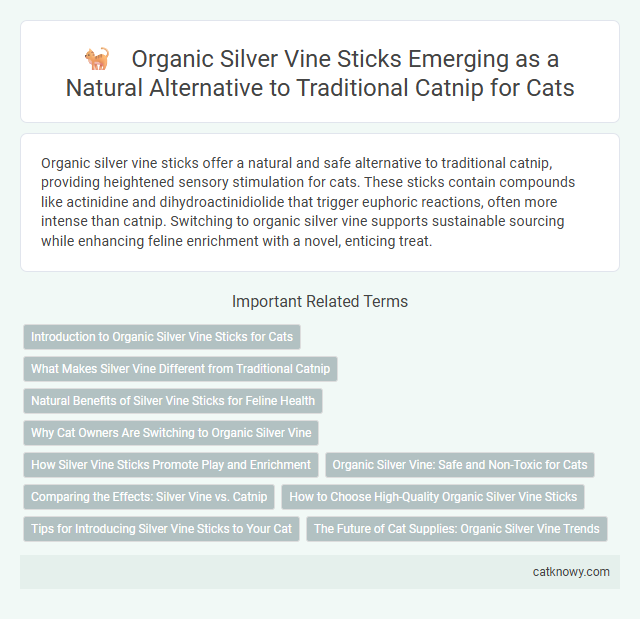 Organic Silver Vine Sticks Emerging as a Natural Alternative to Traditional Catnip for Cats

Organic silver vine sticks offer a natural and safe alternative to traditional catnip, providing heightened sensory stimulation for cats. These sticks contain compounds like actinidine and dihydroactinidiolide that trigger euphoric reactions, often more intense than catnip. Switching to organic silver vine supports sustainable sourcing while enhancing feline enrichment with a novel, enticing treat.

Important Related Terms

Introduction to Organic Silver Vine Sticks for Cats

What Makes Silver Vine Different from Traditional Catnip

Natural Benefits of Silver Vine Sticks for Feline Health

Why Cat Owners Are Switching to Organic Silver Vine

How Silver Vine Sticks Promote Play and Enrichment

Organic Silver Vine: Safe and Non-Toxic for Cats

Comparing the Effects: Silver Vine vs. Catnip

How to Choose High-Quality Organic Silver Vine Sticks

Tips for Introducing Silver Vine Sticks to Your Cat

The Future of Cat Supplies: Organic Silver Vine Trends

catknowy.com