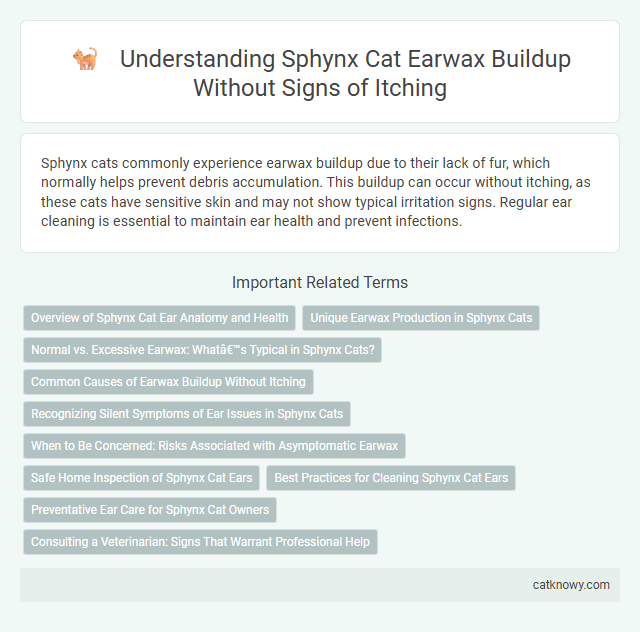 Understanding Sphynx Cat Earwax Buildup Without Signs of Itching

Sphynx cats commonly experience earwax buildup due to their lack of fur, which normally helps prevent debris accumulation. This buildup can occur without itching, as these cats have sensitive skin and may not show typical irritation signs. Regular ear cleaning is essential to maintain ear health and prevent infections.

Important Related Terms

Overview of Sphynx Cat Ear Anatomy and Health

Unique Earwax Production in Sphynx Cats

Normal vs. Excessive Earwax: Whatâ€™s Typical in Sphynx Cats?

Common Causes of Earwax Buildup Without Itching

Recognizing Silent Symptoms of Ear Issues in Sphynx Cats

When to Be Concerned: Risks Associated with Asymptomatic Earwax

Safe Home Inspection of Sphynx Cat Ears

Best Practices for Cleaning Sphynx Cat Ears

Preventative Ear Care for Sphynx Cat Owners

Consulting a Veterinarian: Signs That Warrant Professional Help

catknowy.com