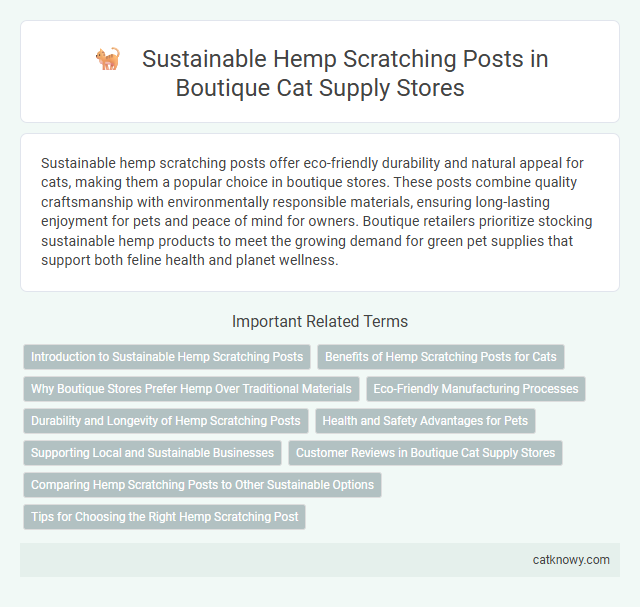 Sustainable Hemp Scratching Posts in Boutique Cat Supply Stores

Sustainable hemp scratching posts offer eco-friendly durability and natural appeal for cats, making them a popular choice in boutique stores. These posts combine quality craftsmanship with environmentally responsible materials, ensuring long-lasting enjoyment for pets and peace of mind for owners. Boutique retailers prioritize stocking sustainable hemp products to meet the growing demand for green pet supplies that support both feline health and planet wellness.

Important Related Terms

Introduction to Sustainable Hemp Scratching Posts

Benefits of Hemp Scratching Posts for Cats

Why Boutique Stores Prefer Hemp Over Traditional Materials

Eco-Friendly Manufacturing Processes

Durability and Longevity of Hemp Scratching Posts

Health and Safety Advantages for Pets

Supporting Local and Sustainable Businesses

Customer Reviews in Boutique Cat Supply Stores

Comparing Hemp Scratching Posts to Other Sustainable Options

Tips for Choosing the Right Hemp Scratching Post

catknowy.com