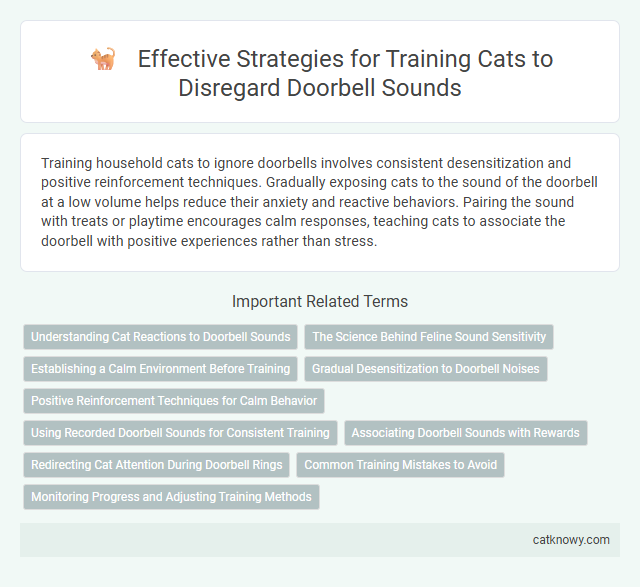 Effective Strategies for Training Cats to Disregard Doorbell Sounds

Training household cats to ignore doorbells involves consistent desensitization and positive reinforcement techniques. Gradually exposing cats to the sound of the doorbell at a low volume helps reduce their anxiety and reactive behaviors. Pairing the sound with treats or playtime encourages calm responses, teaching cats to associate the doorbell with positive experiences rather than stress.

Important Related Terms

Understanding Cat Reactions to Doorbell Sounds

The Science Behind Feline Sound Sensitivity

Establishing a Calm Environment Before Training

Gradual Desensitization to Doorbell Noises

Positive Reinforcement Techniques for Calm Behavior

Using Recorded Doorbell Sounds for Consistent Training

Associating Doorbell Sounds with Rewards

Redirecting Cat Attention During Doorbell Rings

Common Training Mistakes to Avoid

Monitoring Progress and Adjusting Training Methods

catknowy.com