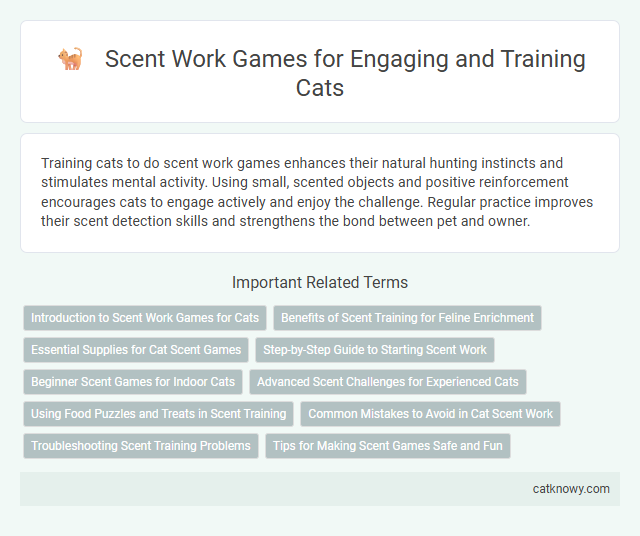 Scent Work Games for Engaging and Training Cats

Training cats to do scent work games enhances their natural hunting instincts and stimulates mental activity. Using small, scented objects and positive reinforcement encourages cats to engage actively and enjoy the challenge. Regular practice improves their scent detection skills and strengthens the bond between pet and owner.

Important Related Terms

Introduction to Scent Work Games for Cats
Benefits of Scent Training for Feline Enrichment
Essential Supplies for Cat Scent Games
Step-by-Step Guide to Starting Scent Work
Beginner Scent Games for Indoor Cats
Advanced Scent Challenges for Experienced Cats
Using Food Puzzles and Treats in Scent Training
Common Mistakes to Avoid in Cat Scent Work
Troubleshooting Scent Training Problems
Tips for Making Scent Games Safe and Fun

catknowy.com