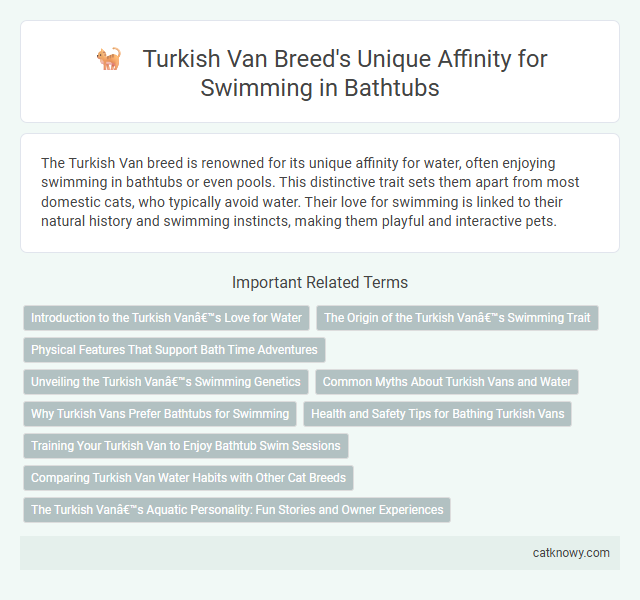 Turkish Van Breed's Unique Affinity for Swimming in Bathtubs

The Turkish Van breed is renowned for its unique affinity for water, often enjoying swimming in bathtubs or even pools. This distinctive trait sets them apart from most domestic cats, who typically avoid water. Their love for swimming is linked to their natural history and swimming instincts, making them playful and interactive pets.

Important Related Terms

Introduction to the Turkish Vanâ€™s Love for Water

The Origin of the Turkish Vanâ€™s Swimming Trait

Physical Features That Support Bath Time Adventures

Unveiling the Turkish Vanâ€™s Swimming Genetics

Common Myths About Turkish Vans and Water

Why Turkish Vans Prefer Bathtubs for Swimming

Health and Safety Tips for Bathing Turkish Vans

Training Your Turkish Van to Enjoy Bathtub Swim Sessions

Comparing Turkish Van Water Habits with Other Cat Breeds

The Turkish Vanâ€™s Aquatic Personality: Fun Stories and Owner Experiences

catknowy.com